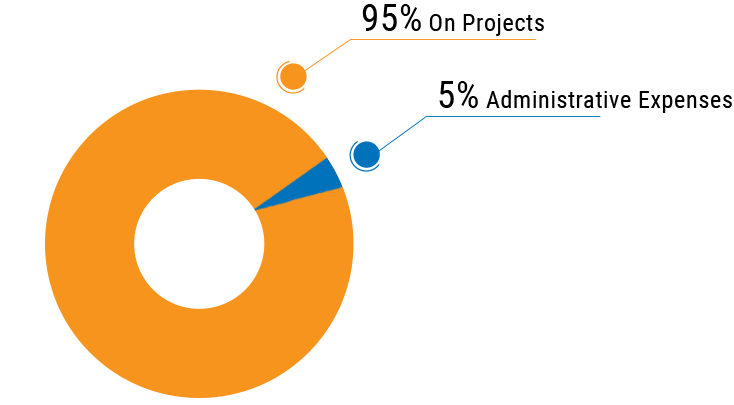 95% On Projects

5% Administrative Expenses