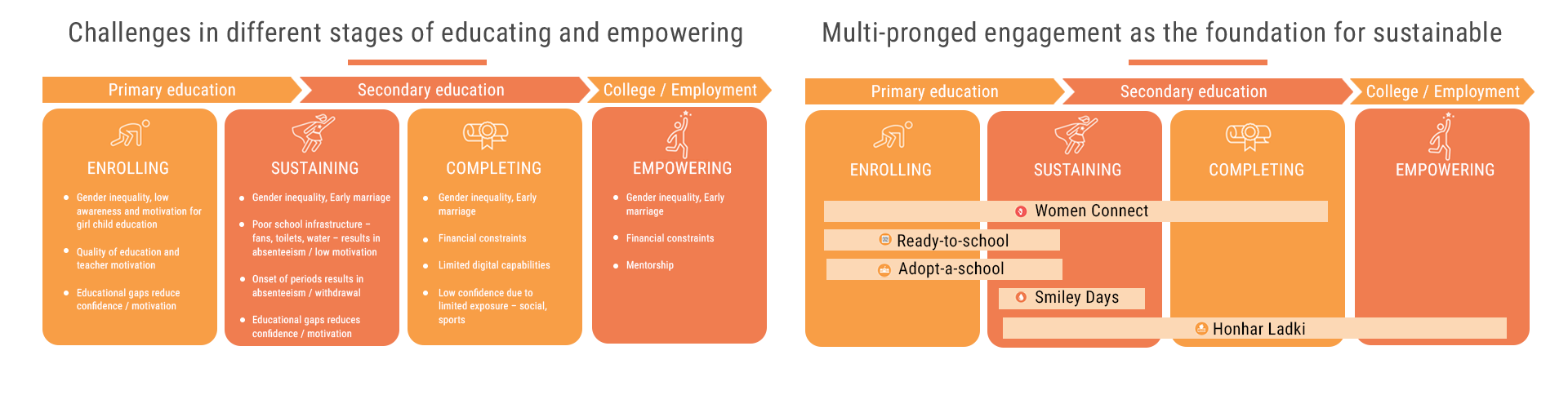 Challenges in different stages of educating and empowering

Primary education

Secondary education

College / Employment

ENROLLING

- Gender inequality, low awareness and motivation for girl child education
- Quality of education and teacher motivation
- Educational gaps reduce confidence / motivation

SUSTAINING

- Gender inequality, Early marriage
- Poor school infrastructure – fans, toilets, water – results in absenteeism / low motivation
- Onset of periods results in absenteeism / withdrawal
- Educational gaps reduces confidence / motivation

COMPLETING

- Gender inequality, Early marriage
- Financial constraints
- Limited digital capabilities
- Low confidence due to limited exposure – social, sports

EMPOWERING

- Gender inequality, Early marriage
- Financial constraints
- Mentorship

Multi-pronged engagement as the foundation for sustainable

Primary education

Secondary education

College / Employment

ENROLLING

SUSTAINING

COMPLETING

EMPOWERING

Women Connect

Ready-to-school

Adopt-a-school

Smiley Days

Honhar Ladki